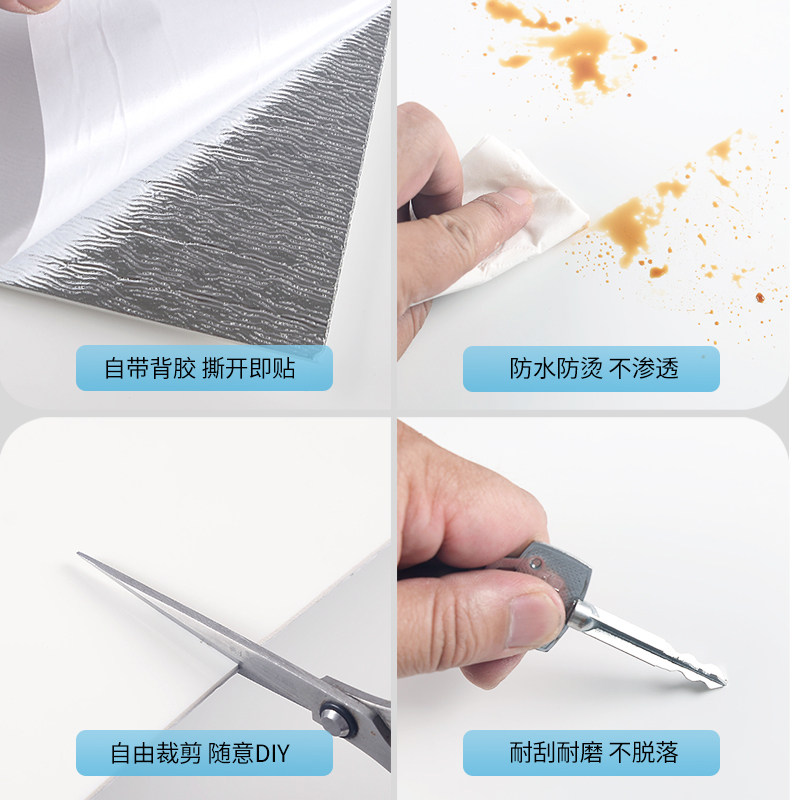 自带背胶 撕开即贴

防水防烫 不渗透

自由裁剪 随意DIY

耐刮耐磨 不脱落