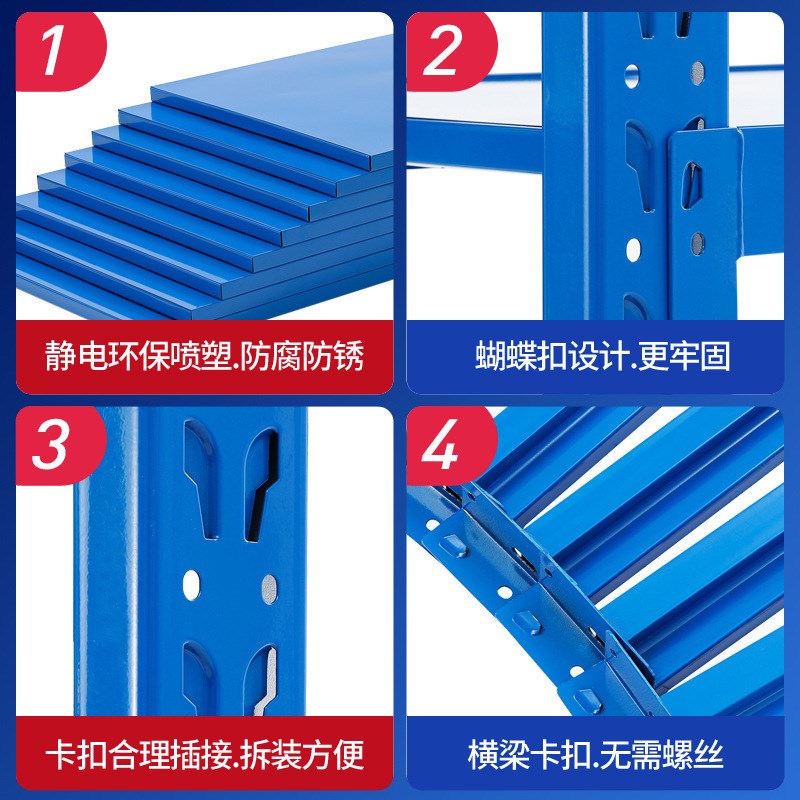 1

静电环保喷塑.防腐防锈

2

蝴蝶扣设计.更牢固

3

卡扣合理插接.拆装方便

4

横梁卡扣.无需螺丝