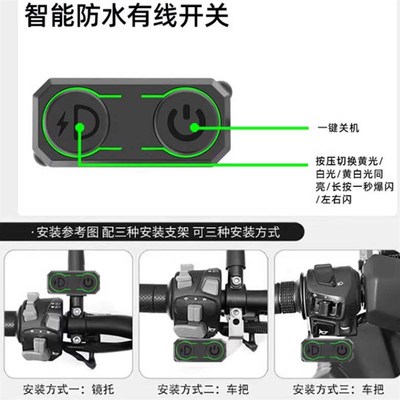 智能防水有线开关

一键关机

按压切换黄光/白光/黄白光同亮/长按一秒爆闪/左右闪

· 安装参考图 配三种安装支架 可三种安装方式

安装方式一：镜托

安装方式二：车把

安装方式三：车把