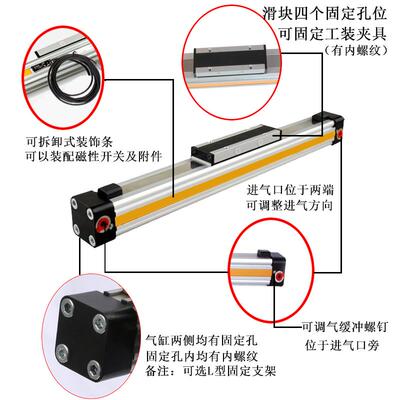 滑块四个固定孔位
可固定工装夹具
（有内螺纹）

可拆卸式装饰条
可以装配磁性开关及附件

进气口位于两端
可调整进气方向

可调气缓冲螺钉
位于进气口旁

气缸两侧均有固定孔
固定孔内均有内螺纹
备注：可选L型固定支架