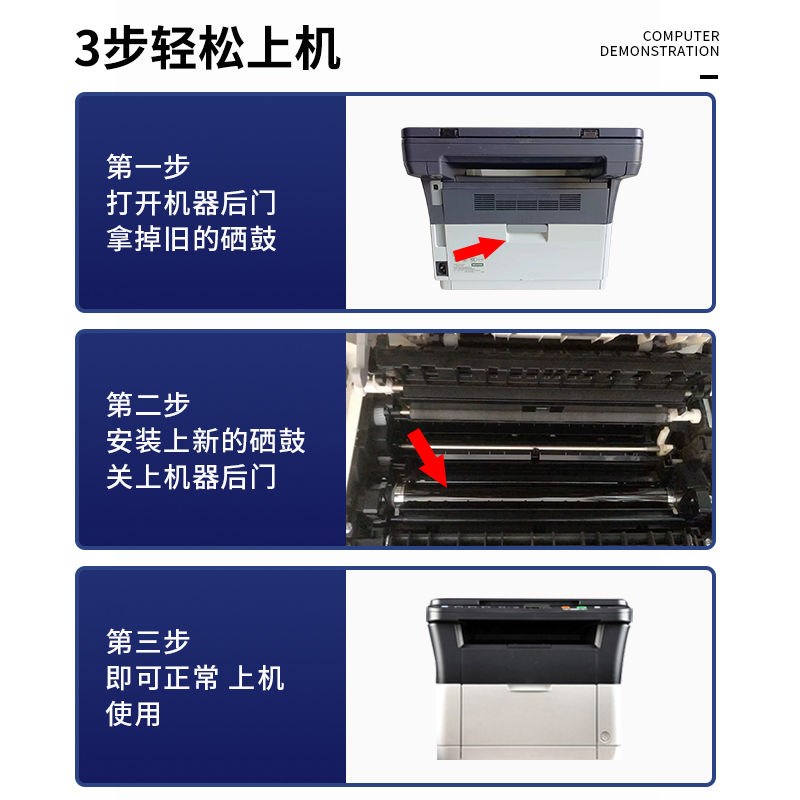 3步轻松上机

COMPUTER
DEMONSTRATION

第一步
打开机器后门
拿掉旧的硒鼓

第二步
安装上新的硒鼓
关上机器后门

第三步
即可正常 上机
使用