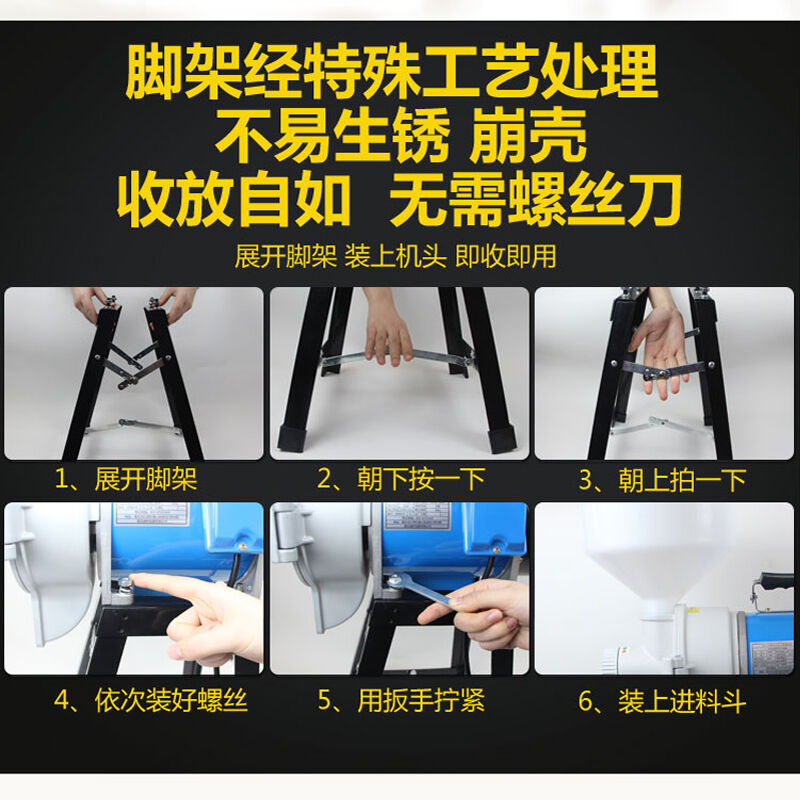 脚架经特殊工艺处理
不易生锈 崩壳
收放自如 无需螺丝刀

展开脚架 装上机头 即收即用

1、展开脚架

2、朝下按一下

3、朝上拍一下

4、依次装好螺丝

5、用扳手拧紧

6、装上进料斗