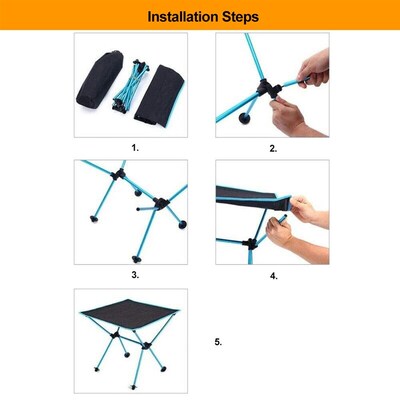 Installation Steps

1.

2.

3.

4.

5.