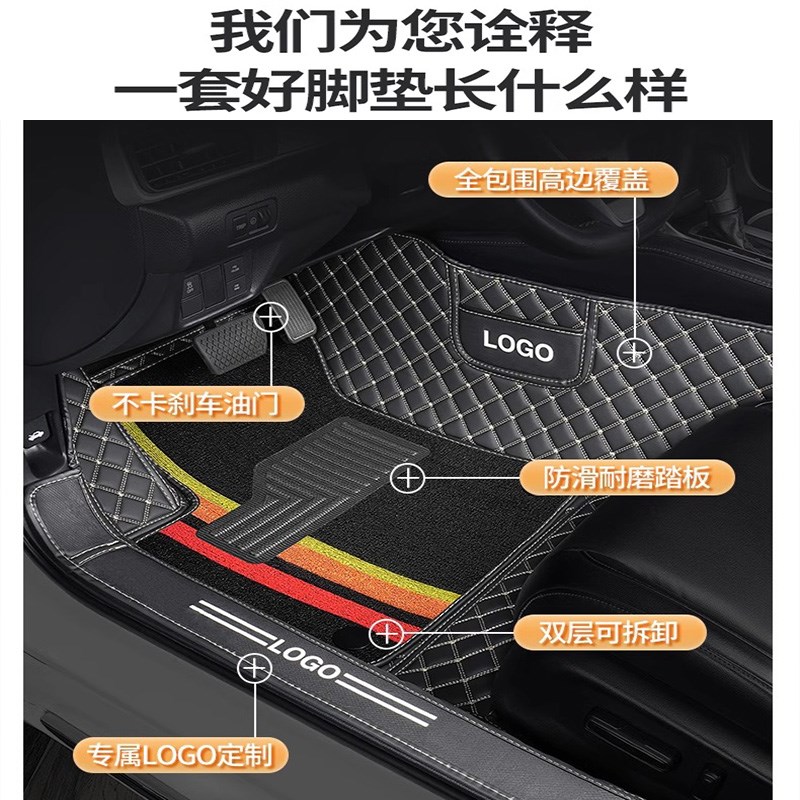 我们为您诠释
一套好脚垫长什么样

全包围高边覆盖

LOGO

不卡刹车油门

防滑耐磨踏板

双层可拆卸

LOGO

专属LOGO定制