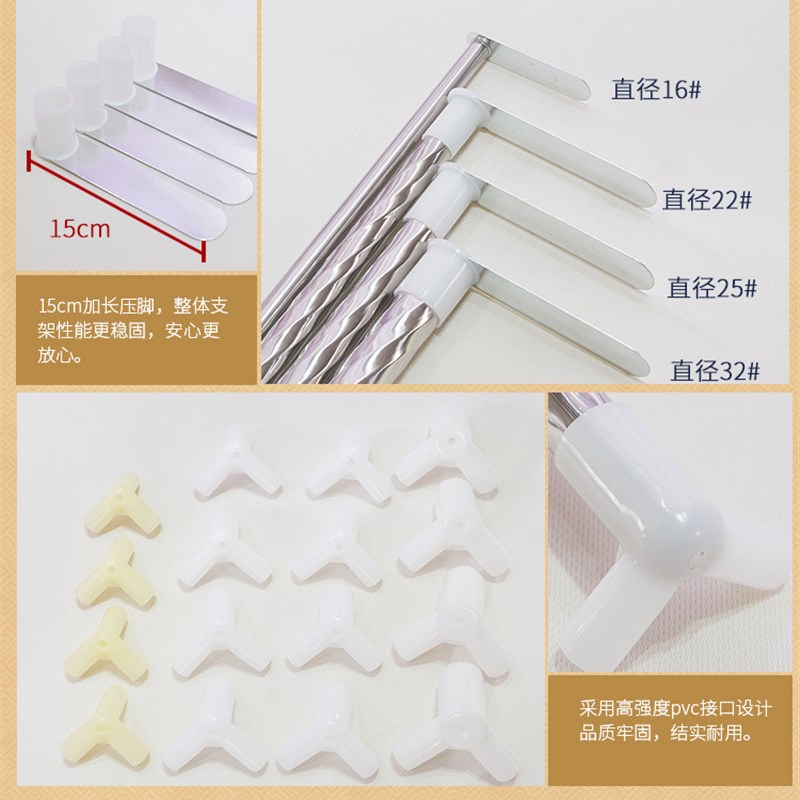 15cm

15cm加长压脚，整体支架性能更稳固，安心更放心。

直径16#

直径22#

直径25#

直径32#

采用高强度pvc接口设计品质牢固，结实耐用。