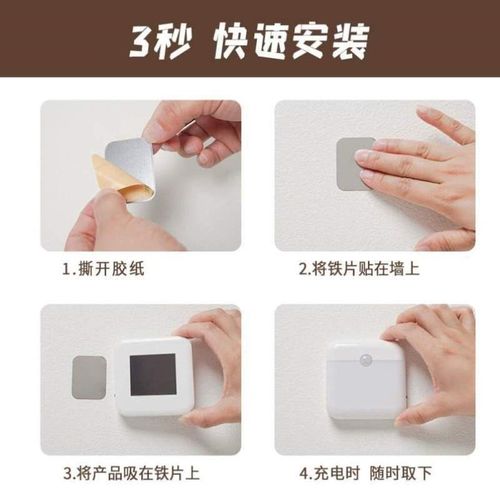 3秒 快速安装

1.撕开胶纸

2.将铁片贴在墙上

3.将产品吸在铁片上

4.充电时 随时取下