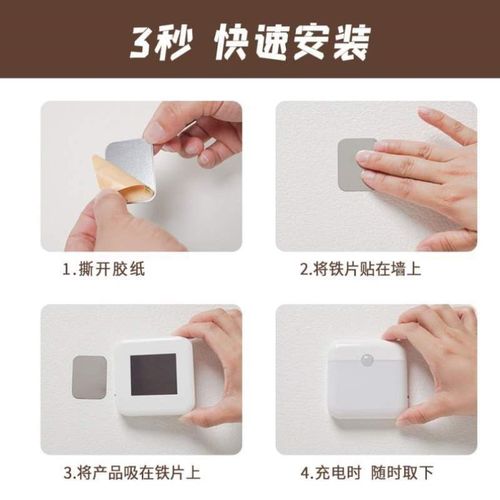 3秒 快速安装

1.撕开胶纸

2.将铁片贴在墙上

3.将产品吸在铁片上

4.充电时 随时取下