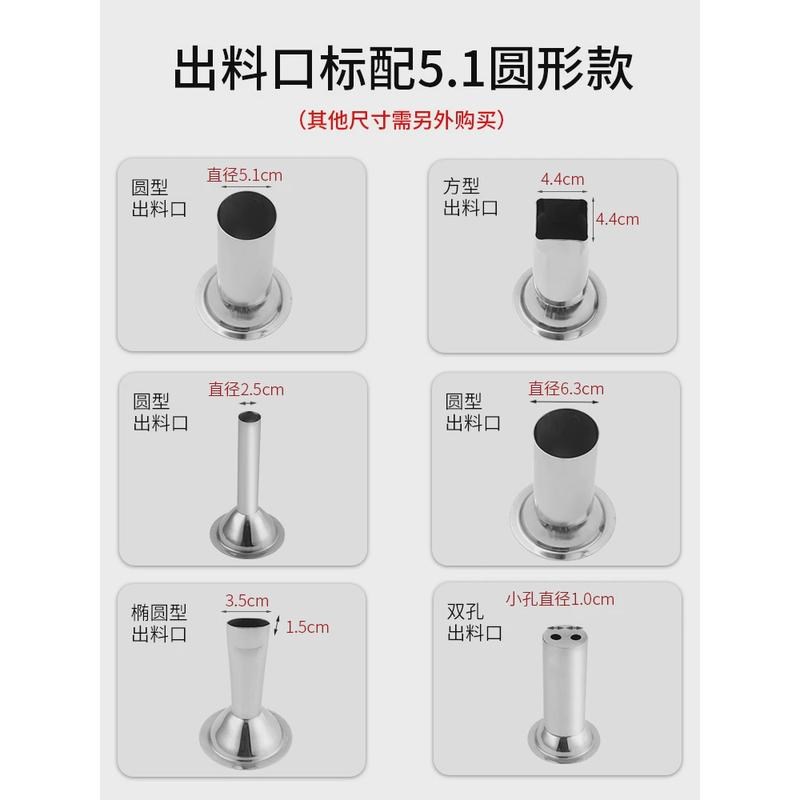 出料口标配5.1圆形款

(其他尺寸需另外购买)

圆型
出料口

直径5.1cm

方型
出料口

4.4cm

4.4cm

圆型
出料口

直径2.5cm

圆型
出料口

直径6.3cm

椭圆型
出料口

3.5cm

1.5cm

双孔
出料口

小孔直径1.0cm