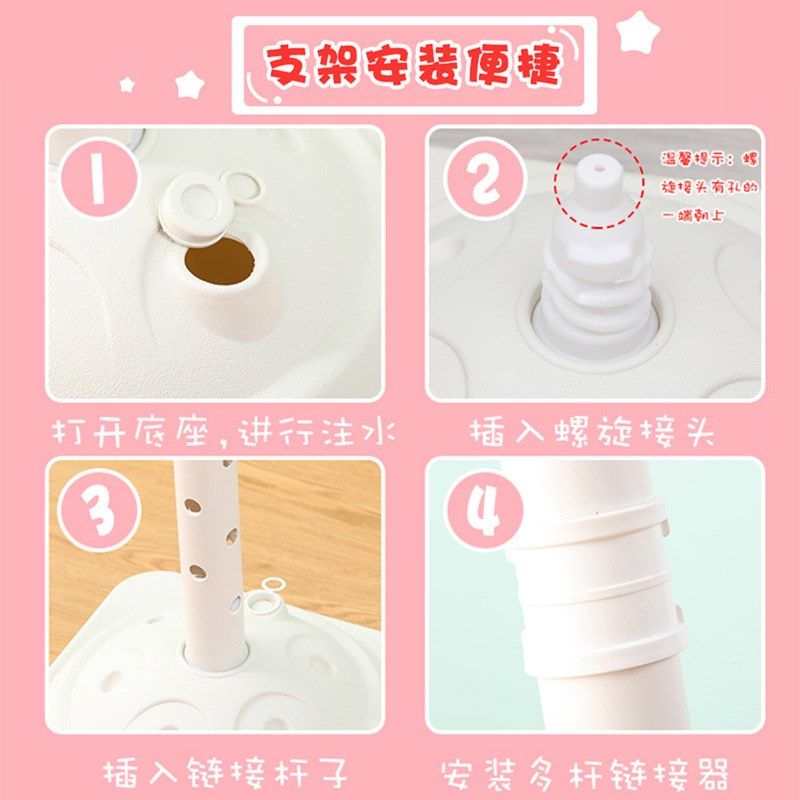 支架安装便捷

1

打开底座，进行注水

2

温馨提示：螺旋接头有孔的一端朝上

插入螺旋接头

3

插入链接杆子

4

安装多杆链接器