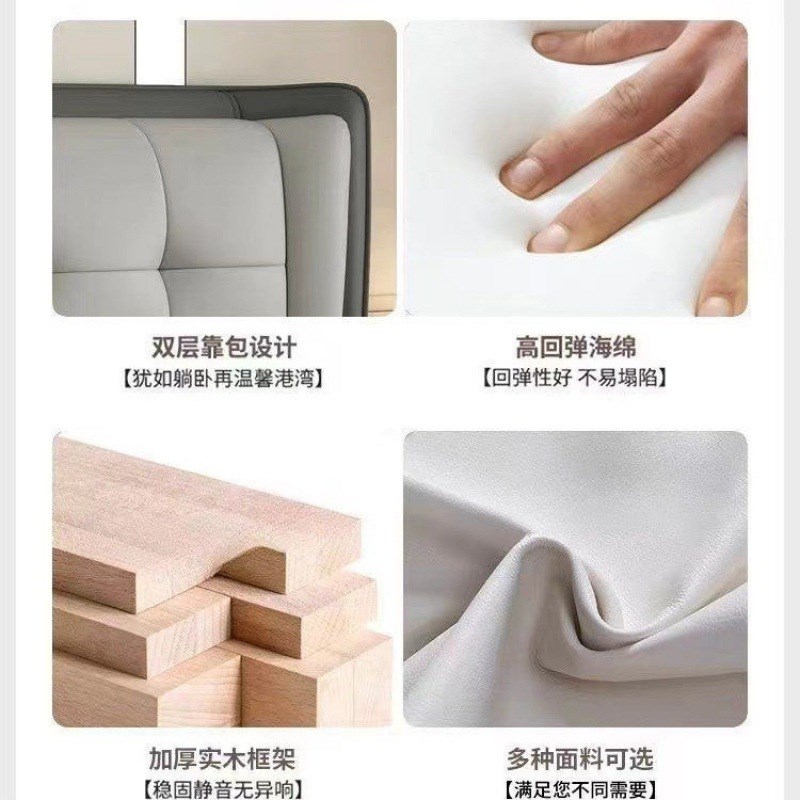 双层靠包设计
【犹如躺卧再温馨港湾】

高回弹海绵
【回弹性好 不易塌陷】

加厚实木框架
【稳固静音无异响】

多种面料可选
【满足您不同需要】