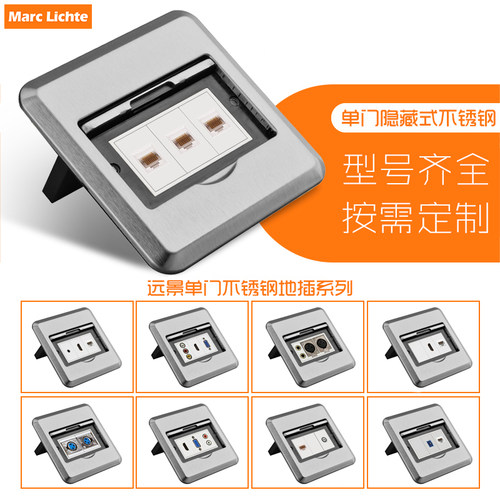 Marc Lichte

单门隐藏式不锈钢

型号齐全
按需定制

远景单门不锈钢地插系列