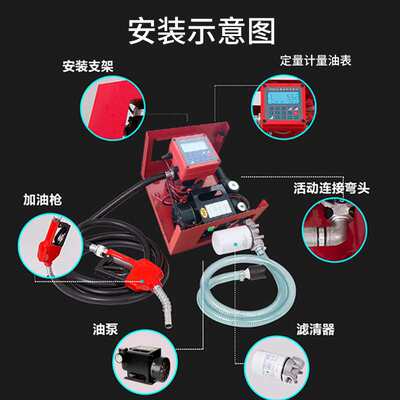 安装示意图

安装支架

定量计量油表

活动连接弯头

加油枪

油泵

滤清器