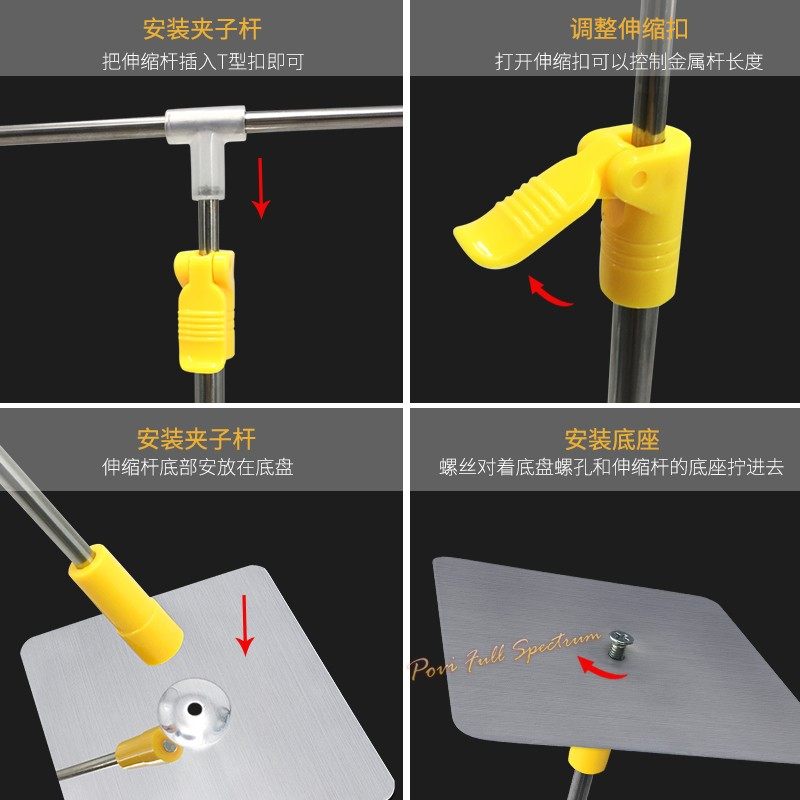 安装夹子杆
把伸缩杆插入T型扣即可

调整伸缩扣
打开伸缩扣可以控制金属杆长度

安装夹子杆
伸缩杆底部安放在底盘

安装底座
螺丝对着底盘螺孔和伸缩杆的底座拧进去

Povi Full Spectrum