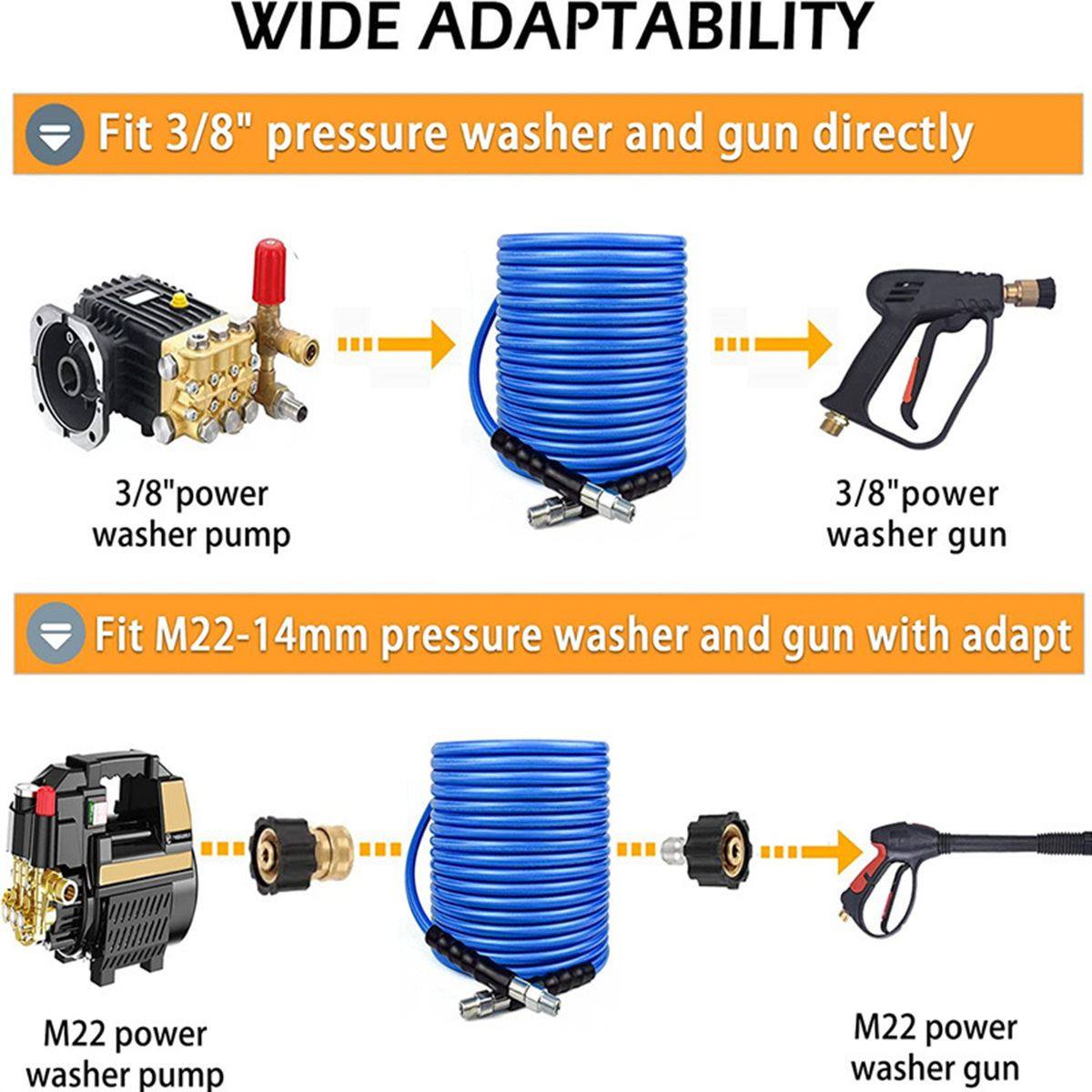 WIDE ADAPTABILITY

Fit 3/8" pressure washer and gun directly

3/8"power washer pump

3/8"power washer gun

Fit M22-14mm pressure washer and gun with adapt

M22 power washer pump

M22 power washer gun