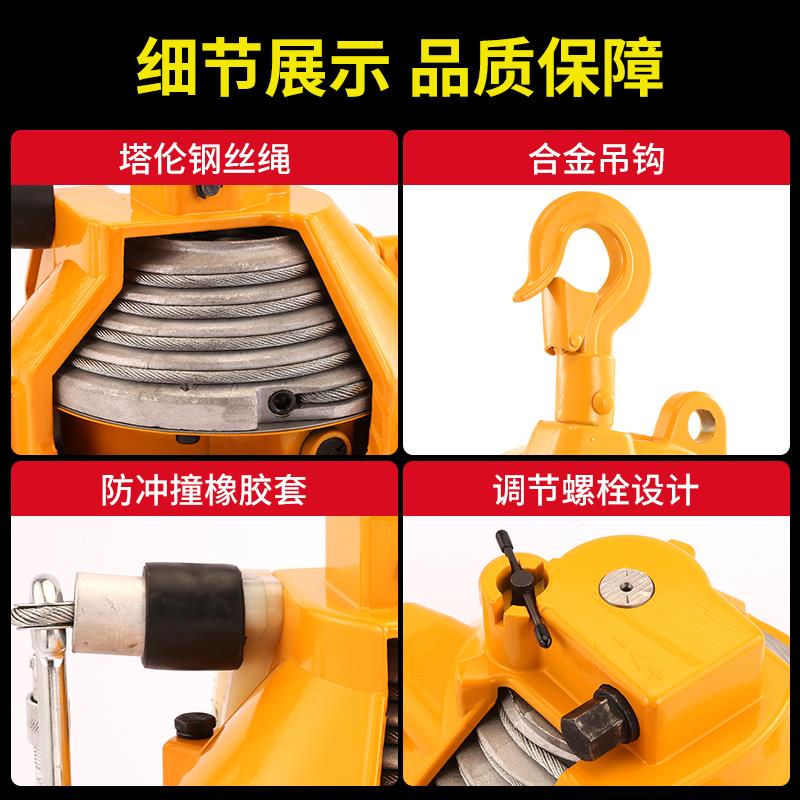 细节展示 品质保障

塔伦钢丝绳

合金吊钩

防冲撞橡胶套

调节螺栓设计