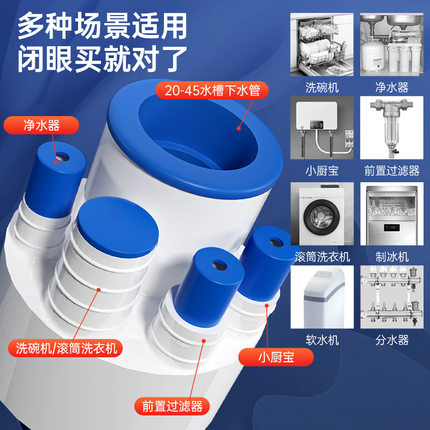 多种场景适用
闭眼买就对了

20-45水槽下水管

净水器

洗碗机/滚筒洗衣机

小厨宝

前置过滤器

洗碗机
净水器
小厨宝
前置过滤器
滚筒洗衣机
制冰机
软水机
分水器