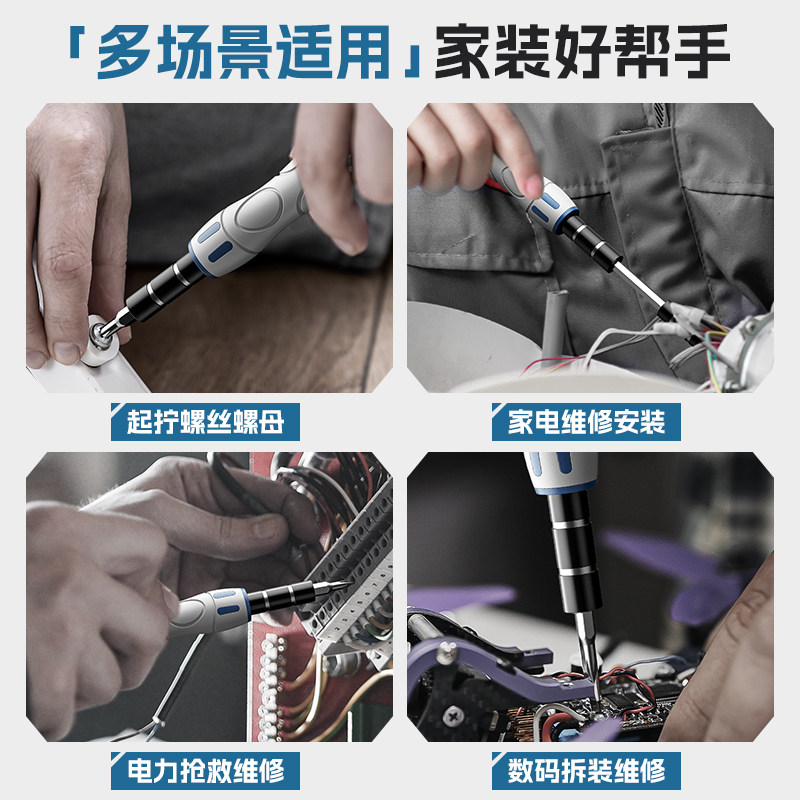 「多场景适用」家装好帮手

起拧螺丝螺母

家电维修安装

电力抢救维修

数码拆装维修