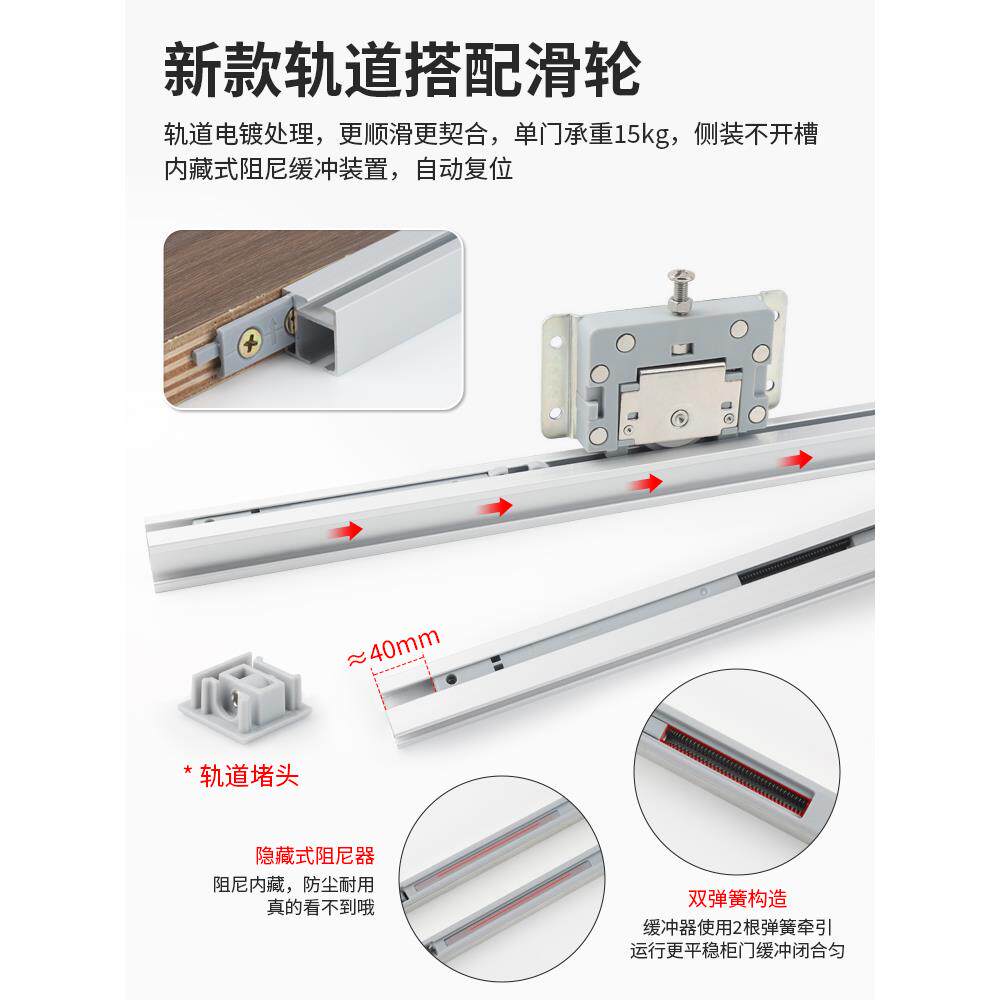 新款轨道搭配滑轮

轨道电镀处理，更顺滑更契合，单门承重15kg，侧装不开槽
内藏式阻尼缓冲装置，自动复位

≈40mm

* 轨道堵头

隐藏式阻尼器
阻尼内藏，防尘耐用
真的看不到哦

双弹簧构造
缓冲器使用2根弹簧牵引
运行更平稳柜门缓冲闭合匀