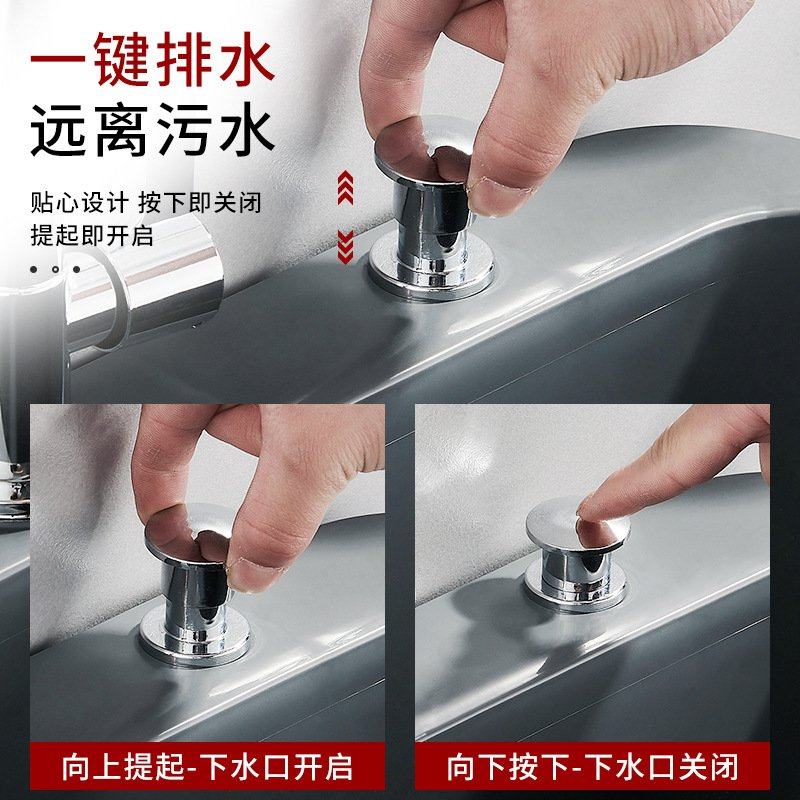 一键排水
远离污水

贴心设计 按下即关闭
提起即开启

向上提起-下水口开启

向下按下-下水口关闭