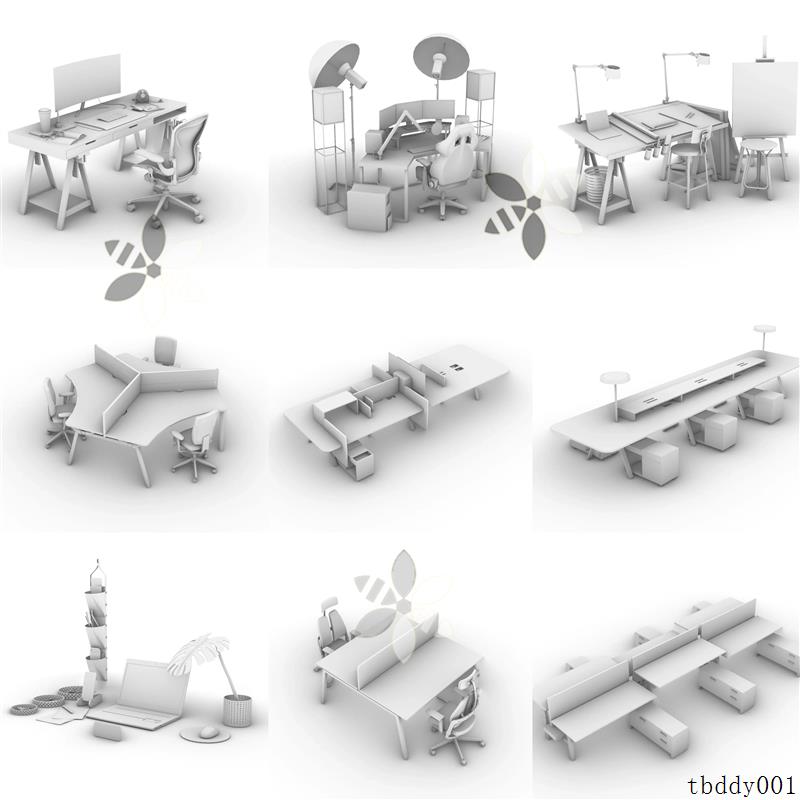 tbddy001