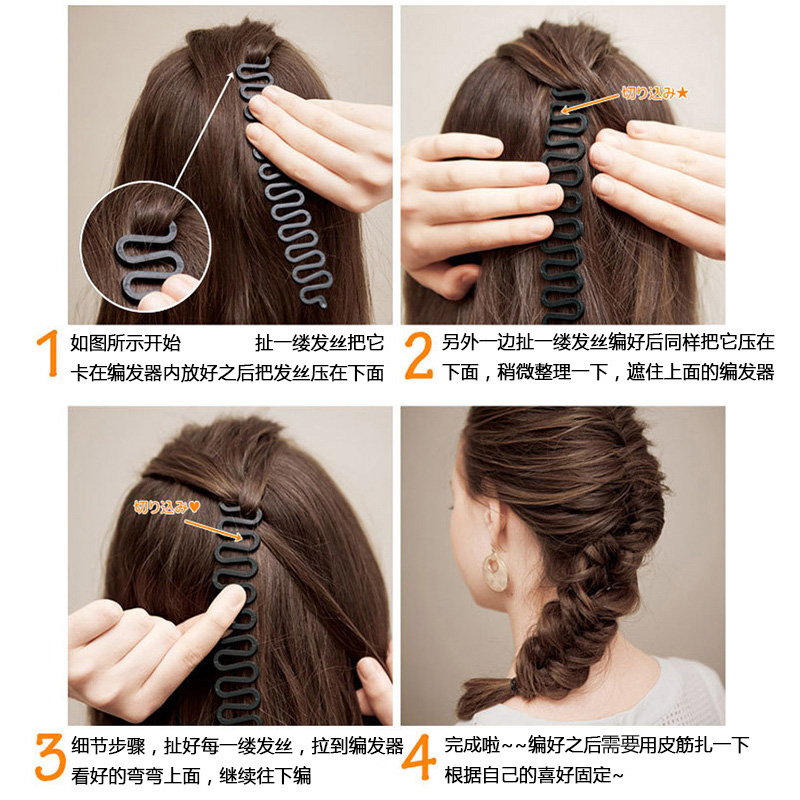 切り込み★

1 如图所示开始　　扯一缕发丝把它卡在编发器内放好之后把发丝压在下面

2 另外一边扯一缕发丝编好后同样把它压在下面，稍微整理一下，遮住上面的编发器

切り込み♥

3 细节步骤，扯好每一缕发丝，拉到编发器看好的弯弯上面，继续往下编

4 完成啦~~编好之后需要用皮筋扎一下根据自己的喜好固定~