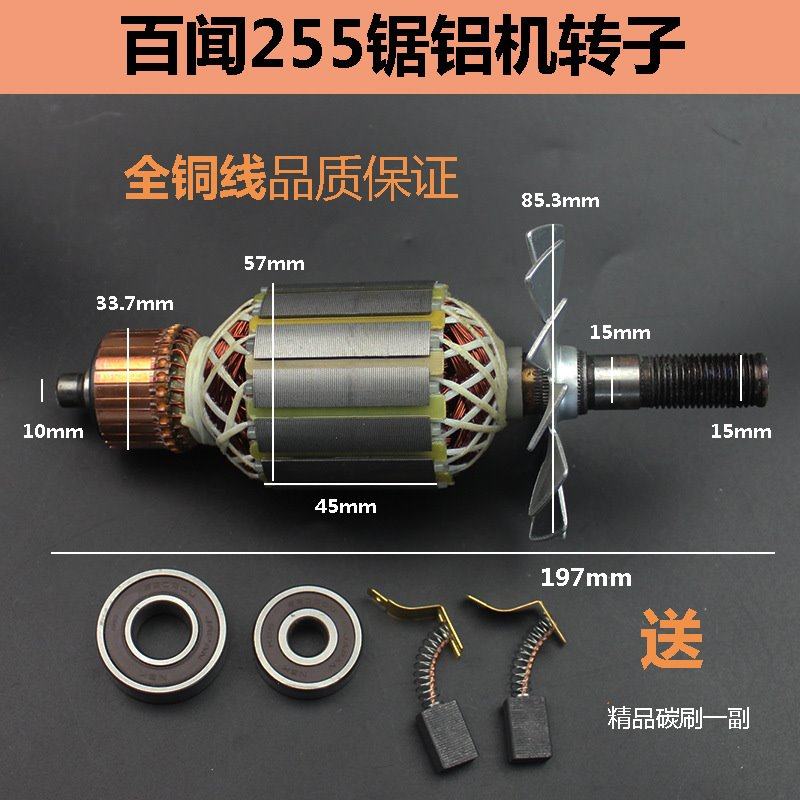 百闻255锯铝机转子

全铜线品质保证

85.3mm

57mm

33.7mm

15mm

10mm

15mm

45mm

197mm

送

精品碳刷一副