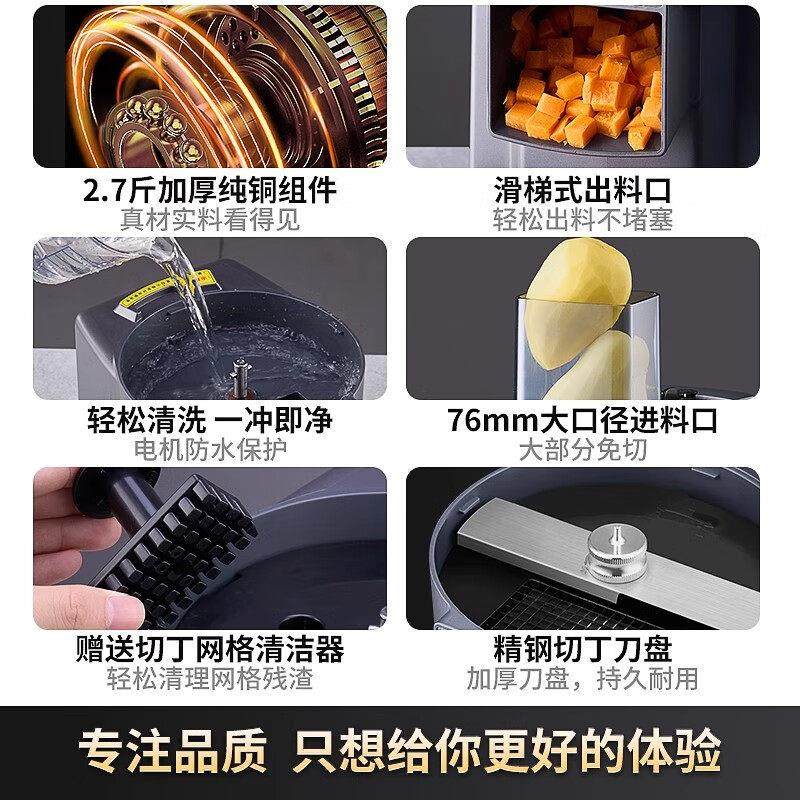 2.7斤加厚纯铜组件
真材实料看得见

滑梯式出料口
轻松出料不堵塞

轻松清洗 一冲即净
电机防水保护

76mm大口径进料口
大部分免切

赠送切丁网格清洁器
轻松清理网格残渣

精钢切丁刀盘
加厚刀盘，持久耐用

专注品质 只想给你更好的体验