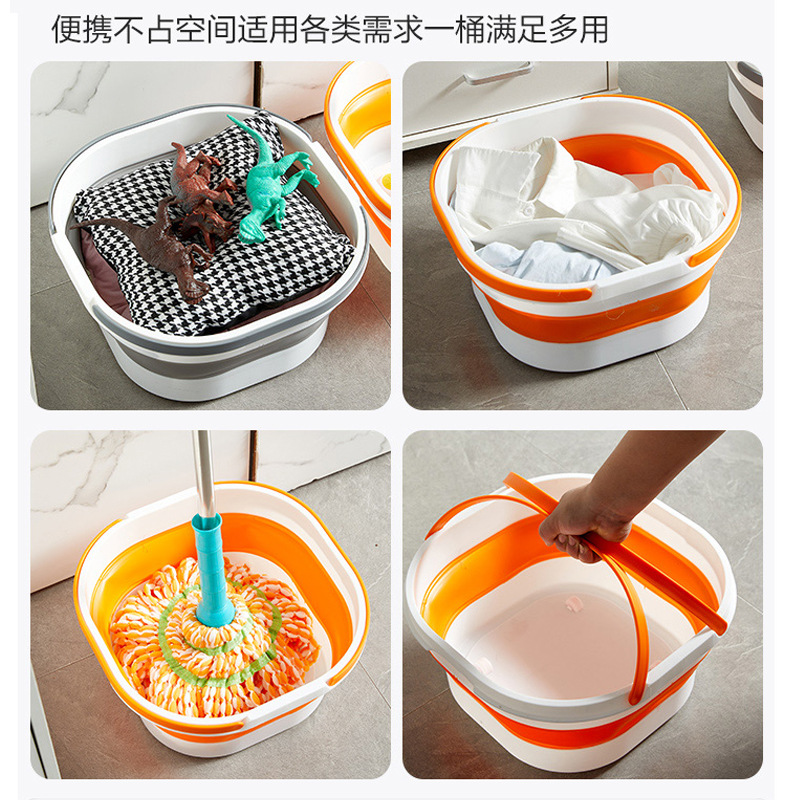 便携不占空间适用各类需求一桶满足多用