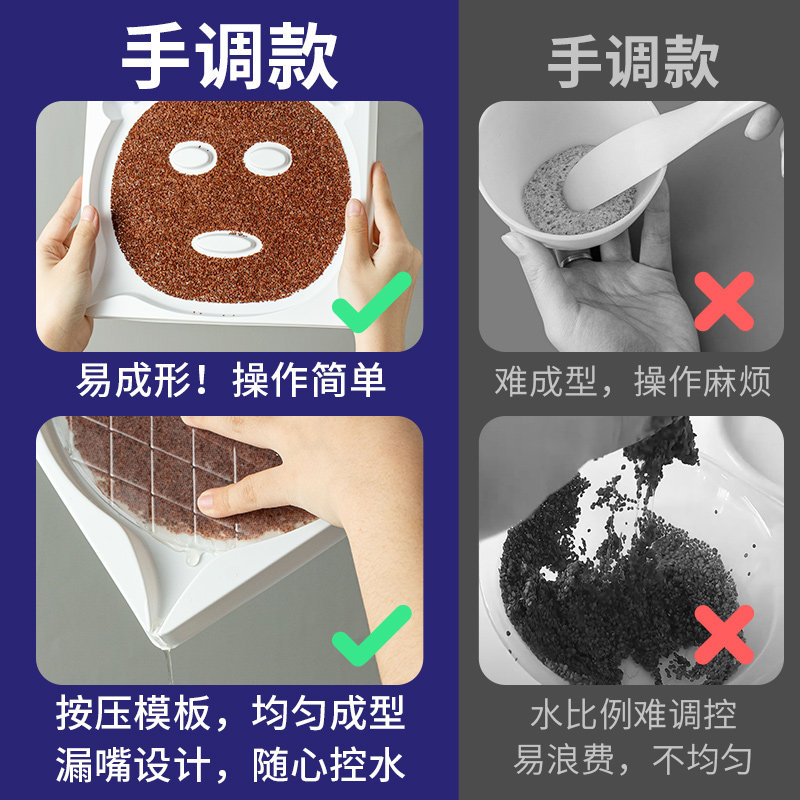 手调款

易成形！操作简单

按压模板，均匀成型
漏嘴设计，随心控水

手调款

难成型，操作麻烦

水比例难调控
易浪费，不均匀