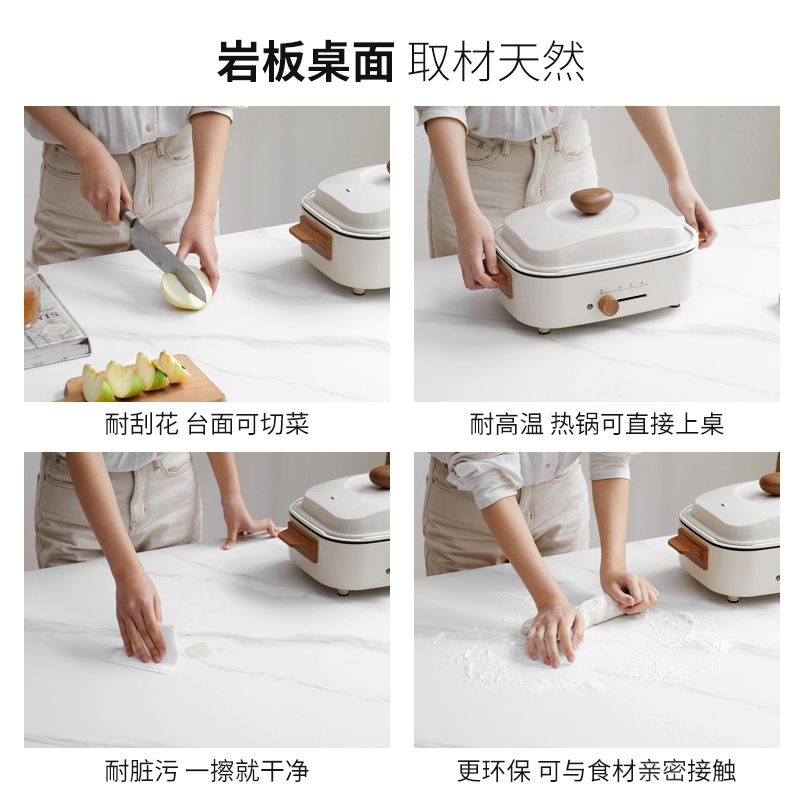 岩板桌面 取材天然

耐刮花 台面可切菜

耐高温 热锅可直接上桌

耐脏污 一擦就干净

更环保 可与食材亲密接触