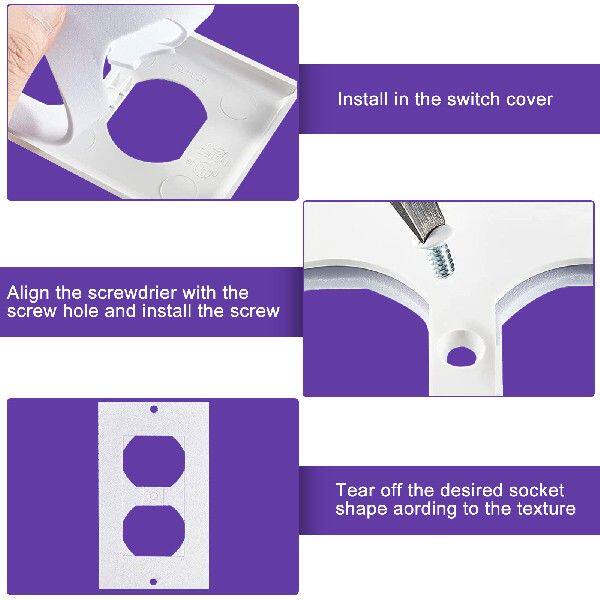 Install in the switch cover

Align the screwdrier with the screw hole and install the screw

Tear off the desired socket shape aording to the texture