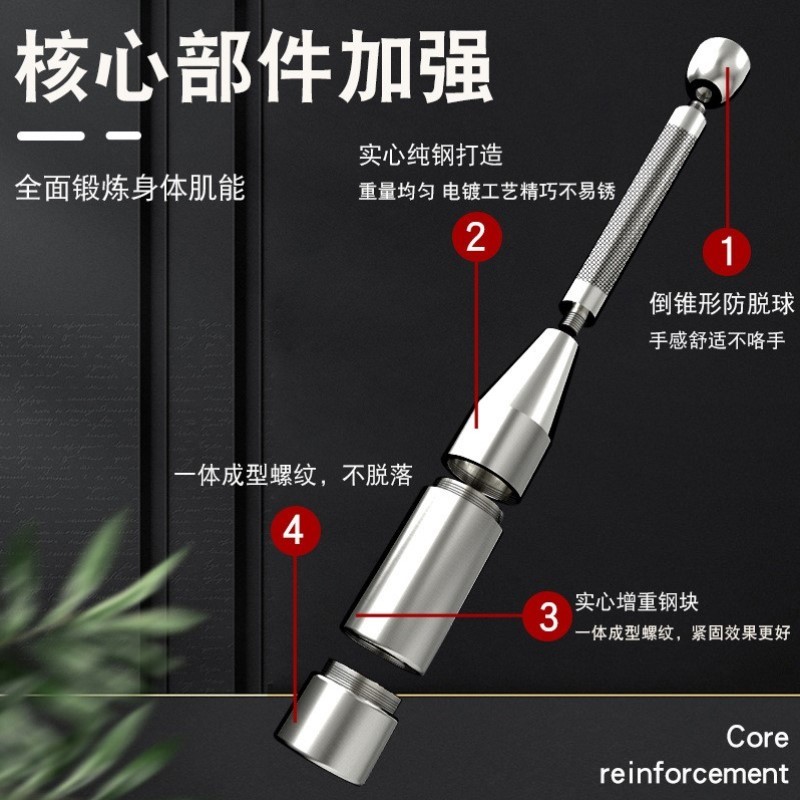 核心部件加强

全面锻炼身体肌能

实心纯钢打造
重量均匀 电镀工艺精巧不易锈

2

1

倒锥形防脱球
手感舒适不咯手

一体成型螺纹，不脱落

4

3

实心增重钢块
一体成型螺纹，紧固效果更好

Core
reinforcement