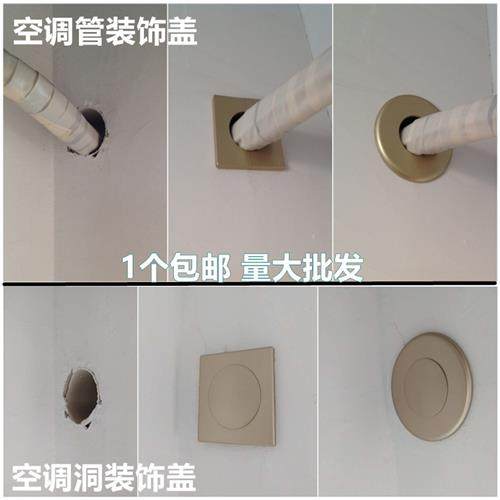 空调管装饰盖

1个包邮 量大批发

空调洞装饰盖