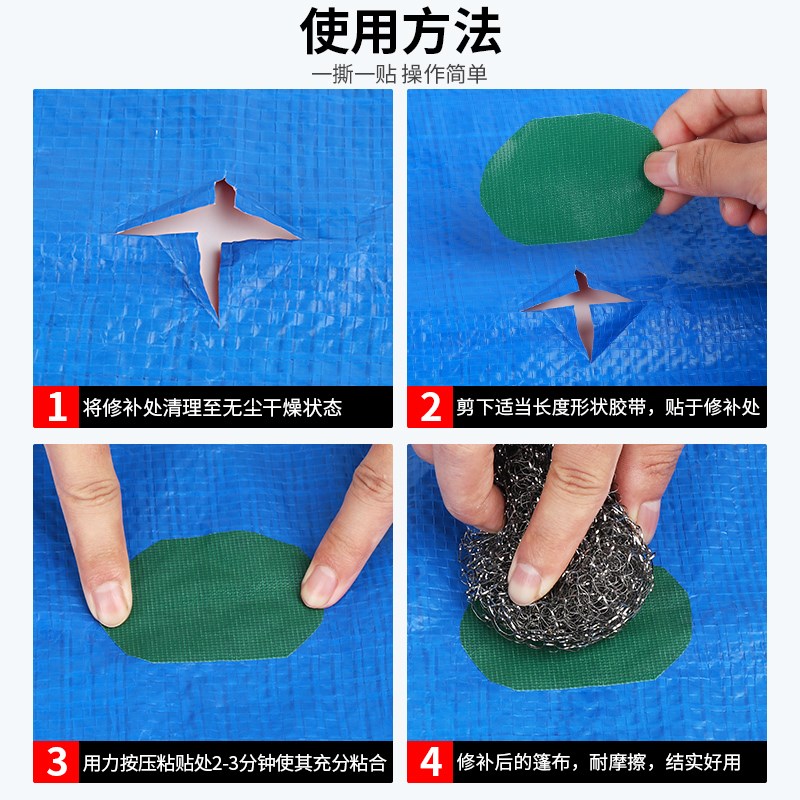 使用方法
一撕一贴 操作简单

1 将修补处清理至无尘干燥状态

2 剪下适当长度形状胶带，贴于修补处

3 用力按压粘贴处2-3分钟使其充分粘合

4 修补后的篷布，耐摩擦，结实好用