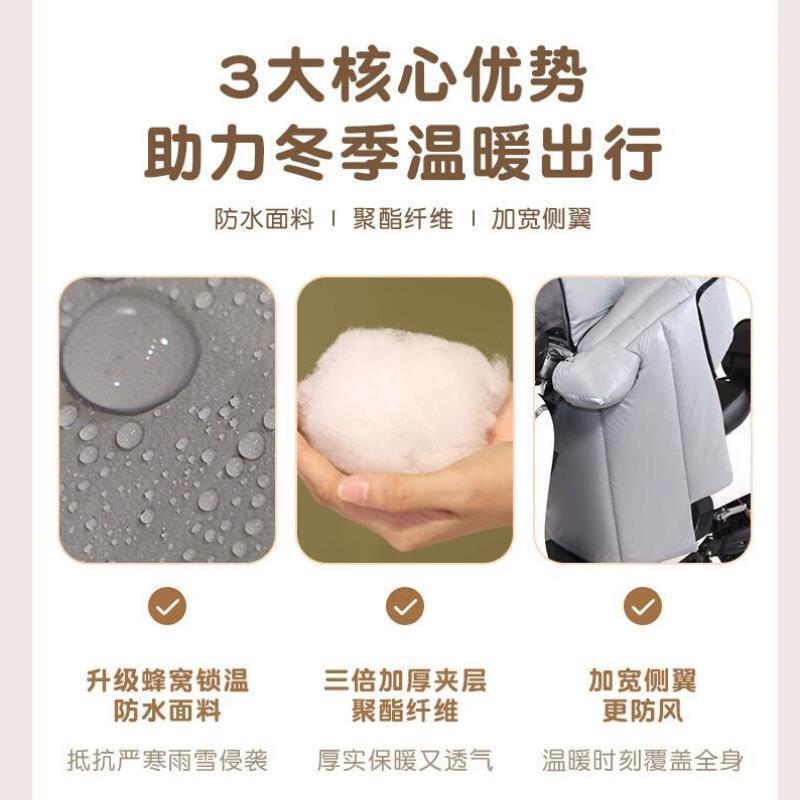 3大核心优势
助力冬季温暖出行

防水面料 | 聚酯纤维 | 加宽侧翼

升级蜂窝锁温
防水面料

抵抗严寒雨雪侵袭

三倍加厚夹层
聚酯纤维

厚实保暖又透气

加宽侧翼
更防风

温暖时刻覆盖全身