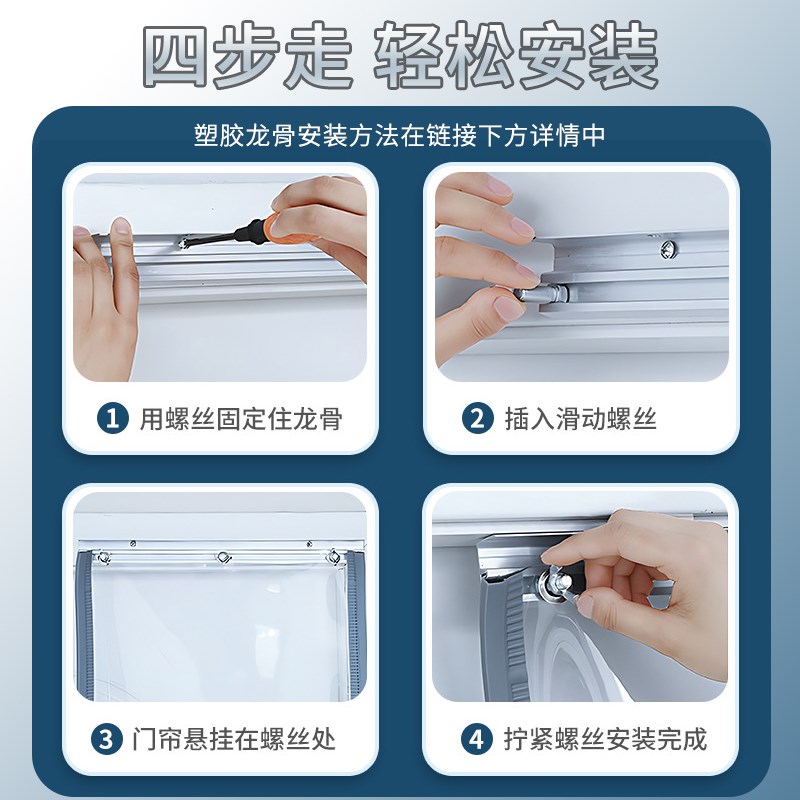 四步走 轻松安装

塑胶龙骨安装方法在链接下方详情中

1 用螺丝固定住龙骨

2 插入滑动螺丝

3 门帘悬挂在螺丝处

4 拧紧螺丝安装完成