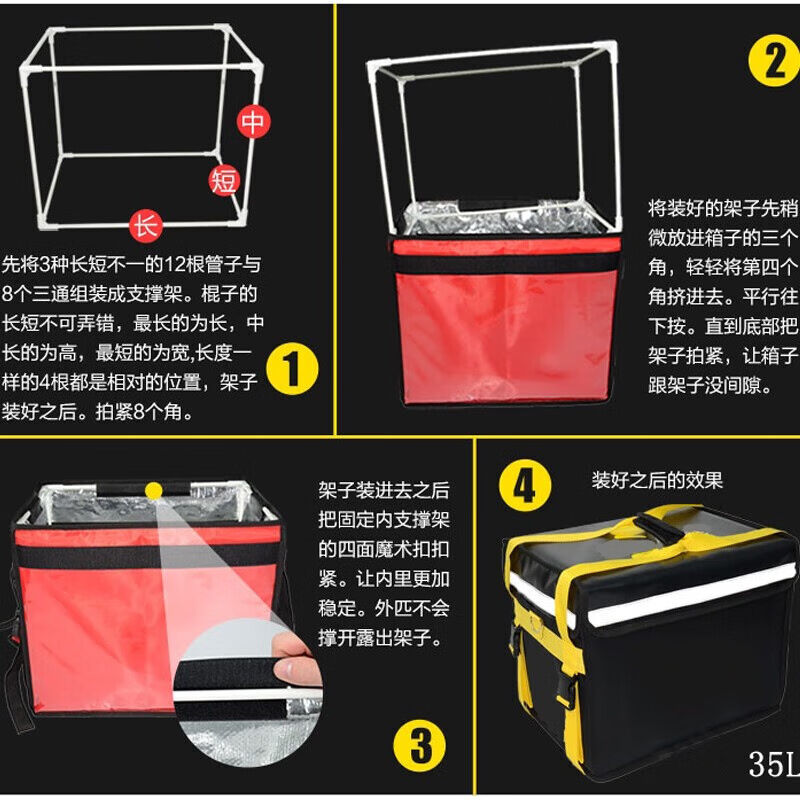 中
短
长
先将3种长短不一的12根管子与8个三通组装成支撑架。棍子的长短不可弄错，最长的为长，中长的为高，最短的为宽,长度一样的4根都是相对的位置，架子装好之后。拍紧8个角。
1

2
将装好的架子先稍微放进箱子的三个角，轻轻将第四个角挤进去。平行往下按。直到底部把架子拍紧，让箱子跟架子没间隙。

架子装进去之后把固定内支撑架的四面魔术扣扣紧。让内里更加稳定。外匹不会撑开露出架子。
3

4
装好之后的效果
35L