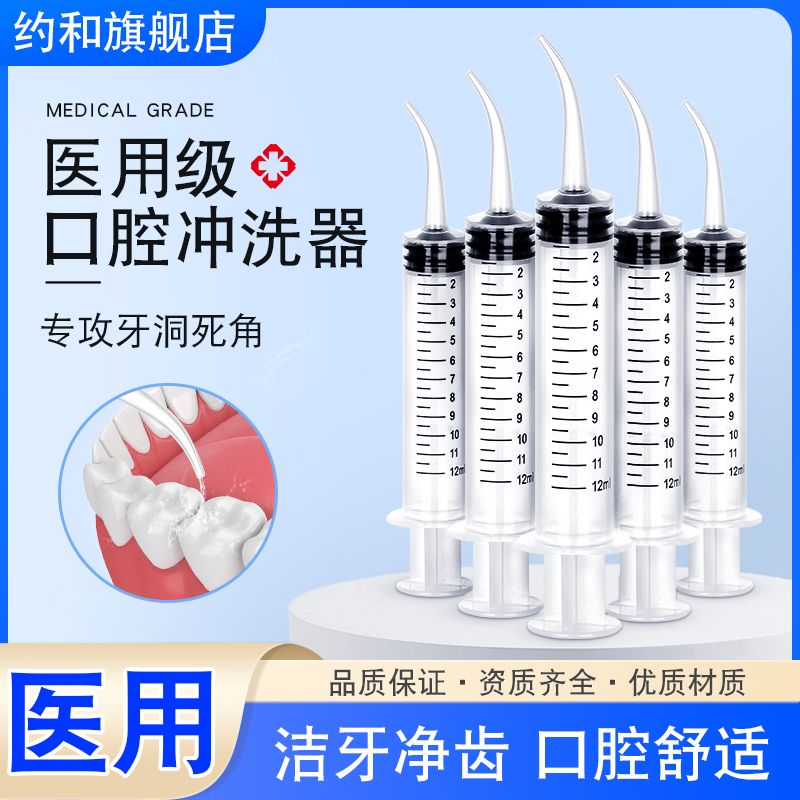 约和旗舰店

MEDICAL GRADE

医用级
口腔冲洗器

专攻牙洞死角

2
3
4
5
6
7
8
9
10
11
12ml

2
3
4
5
6
7
8
9
10
11
12ml

2
3
4
5
6
7
8
9
10
11
12ml

2
3
4
5
6
7
8
9
10
11
12ml

2
3
4
5
6
7
8
9
10
11
12ml

医用

品质保证 · 资质齐全 · 优质材质

洁牙净齿 口腔舒适