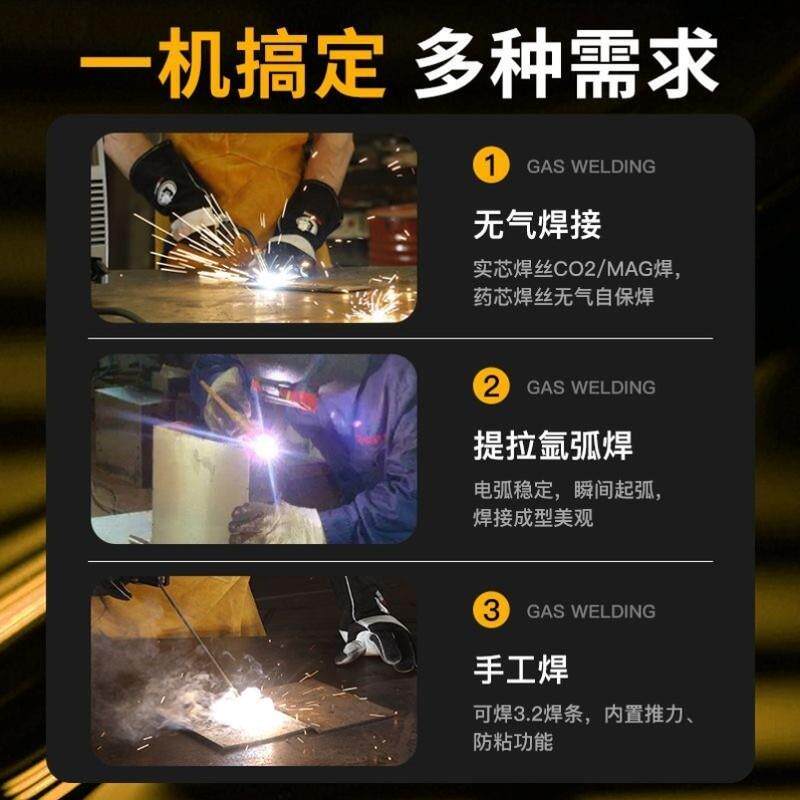 一机搞定 多种需求

1 GAS WELDING

无气焊接

实芯焊丝CO2/MAG焊，药芯焊丝无气自保焊

2 GAS WELDING

提拉氩弧焊

电弧稳定，瞬间起弧，焊接成型美观

3 GAS WELDING

手工焊

可焊3.2焊条，内置推力、防粘功能