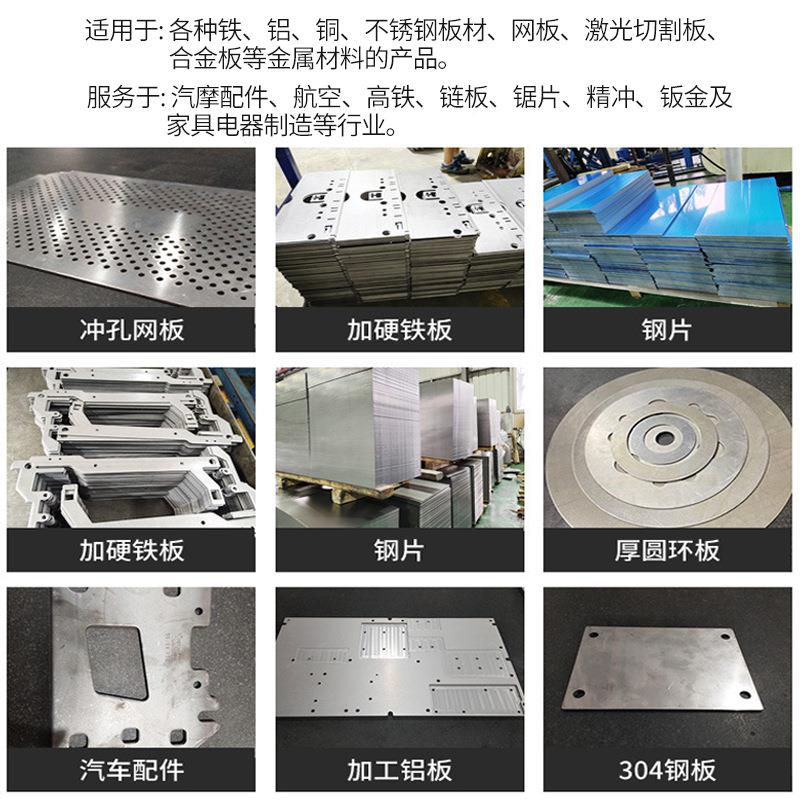 适用于: 各种铁、铝、铜、不锈钢板材、网板、激光切割板、合金板等金属材料的产品。

服务于: 汽摩配件、航空、高铁、链板、锯片、精冲、钣金及家具电器制造等行业。

冲孔网板

加硬铁板

钢片

加硬铁板

钢片

厚圆环板

汽车配件

加工铝板

304钢板