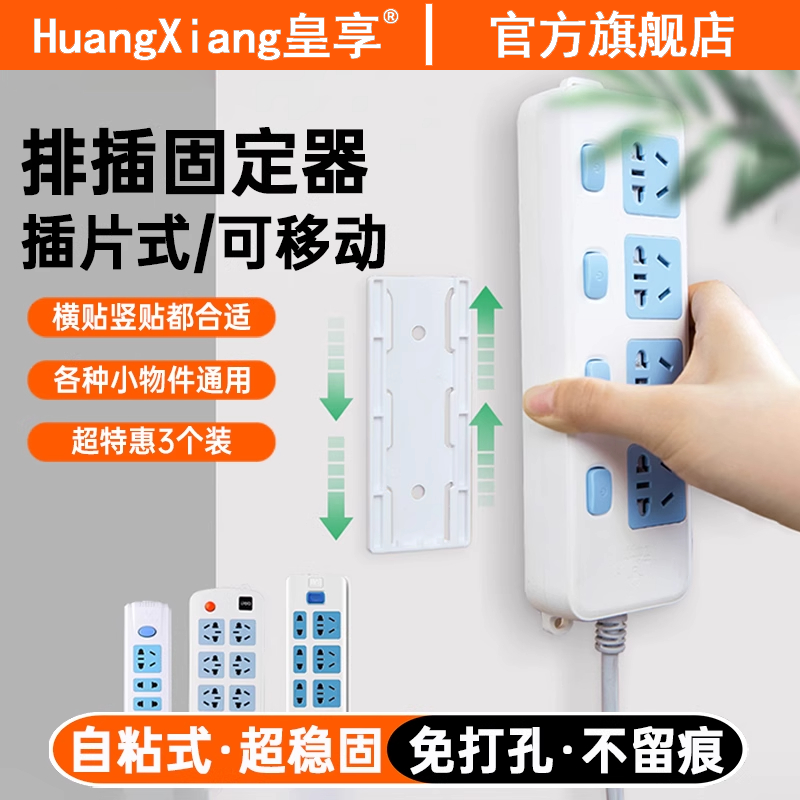 HuangXiang皇享® | 官方旗舰店

排插固定器
插片式/可移动

横贴竖贴都合适

各种小物件通用

超特惠3个装

自粘式·超稳固 免打孔·不留痕