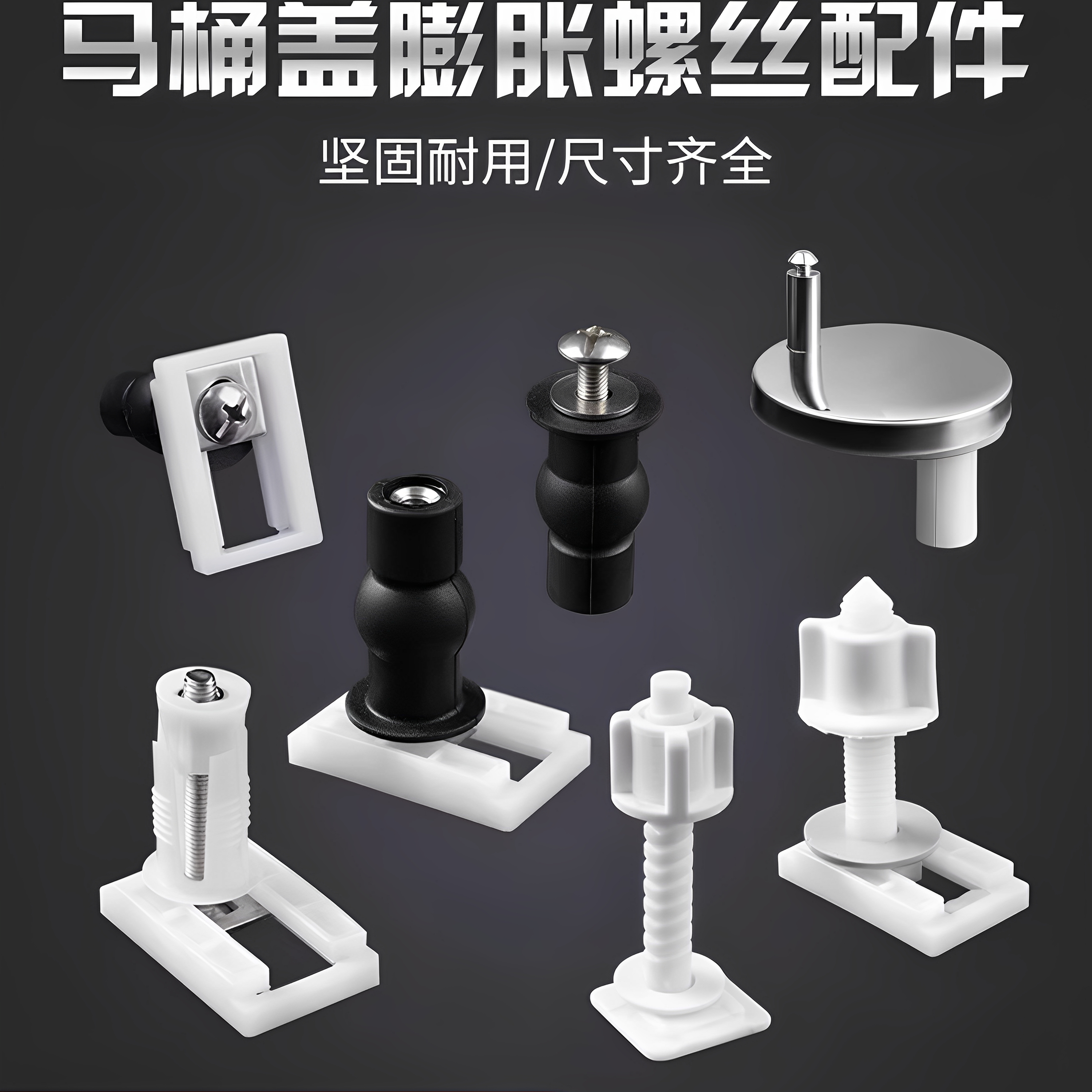 马桶盖膨胀螺丝配件

坚固耐用/尺寸齐全