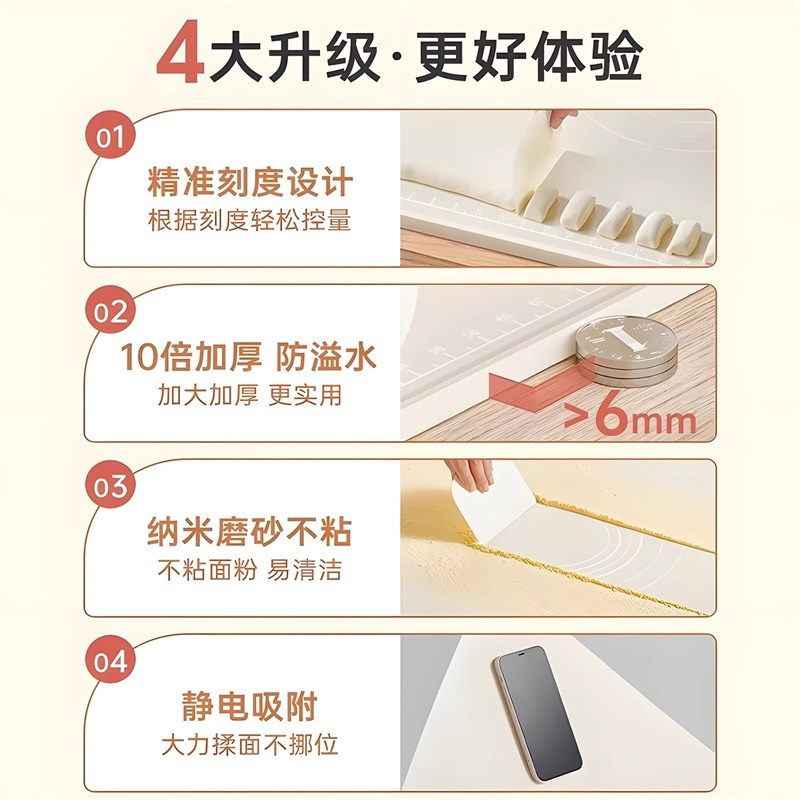 4大升级·更好体验

01
精准刻度设计
根据刻度轻松控量

02
10倍加厚 防溢水
加大加厚 更实用
>6mm

03
纳米磨砂不粘
不粘面粉 易清洁

04
静电吸附
大力揉面不挪位