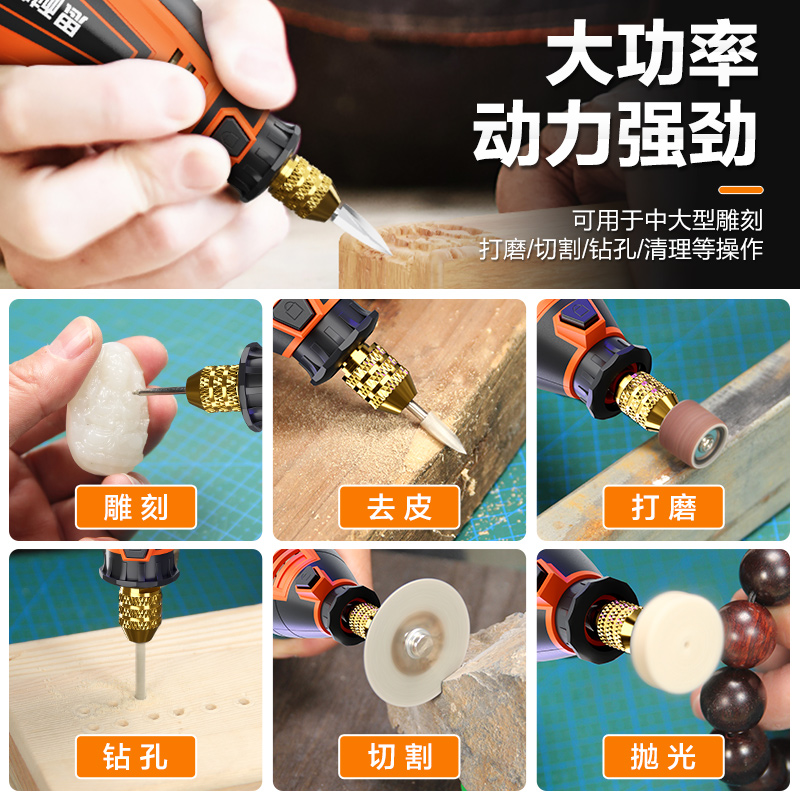 大功率
动力强劲

可用于中大型雕刻
打磨/切割/钻孔/清理等操作

雕刻

去皮

打磨

钻孔

切割

抛光