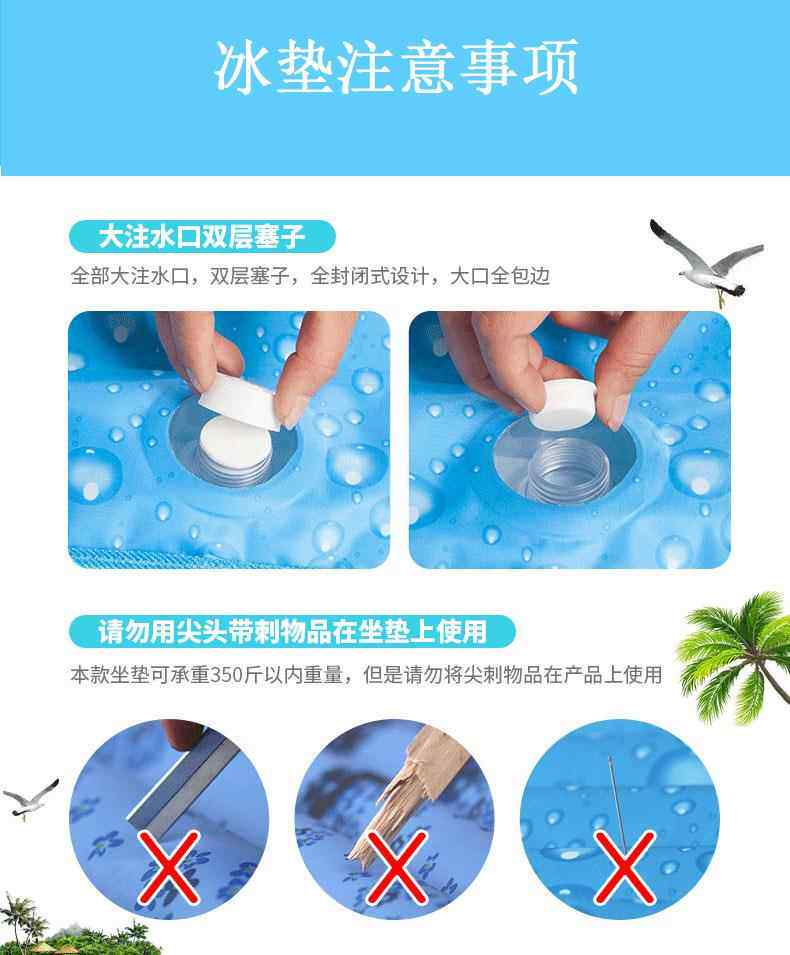 冰垫注意事项

大注水口双层塞子

全部大注水口，双层塞子，全封闭式设计，大口全包边

请勿用尖头带刺物品在坐垫上使用

本款坐垫可承重350斤以内重量，但是请勿将尖刺物品在产品上使用