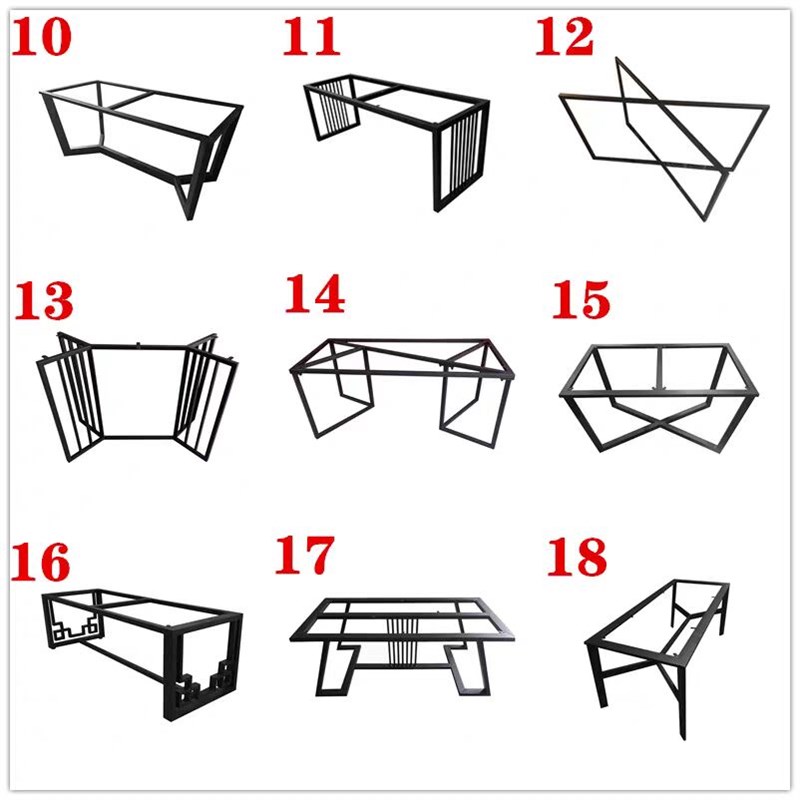 10

11

12

13

14

15

16

17

18