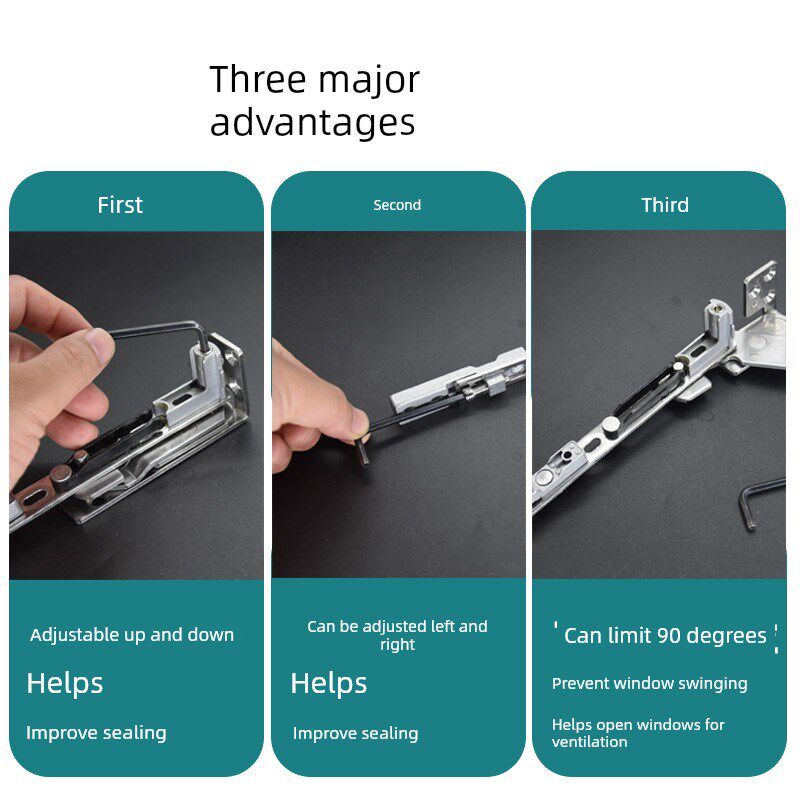 Three major advantages

First

Adjustable up and down

Helps

Improve sealing

Second

Can be adjusted left and right

Helps

Improve sealing

Third

Can limit 90 degrees

Prevent window swinging

Helps open windows for ventilation