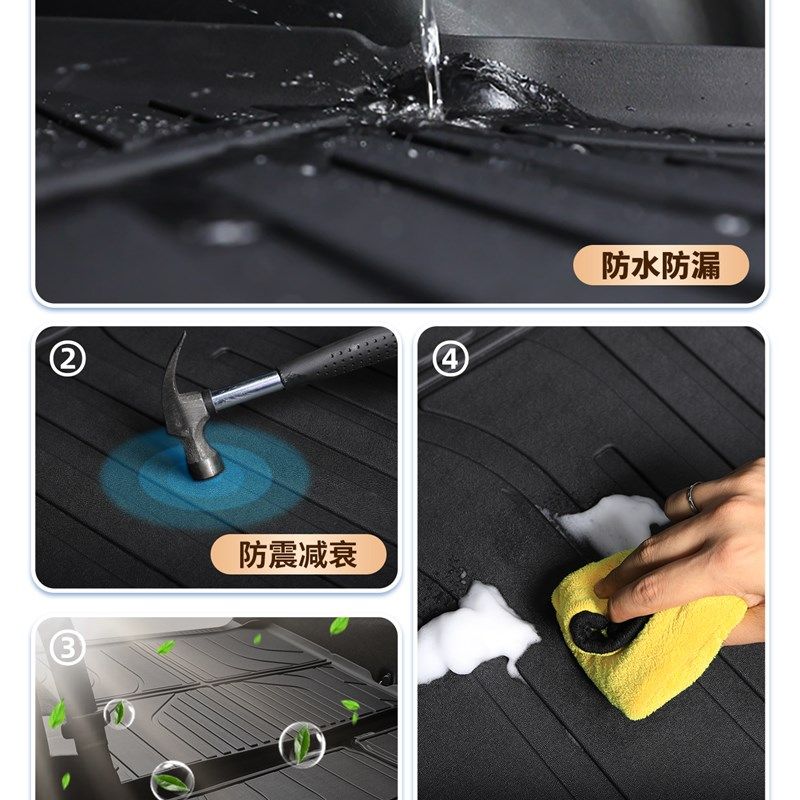 防水防漏

②

防震减衰

④

③