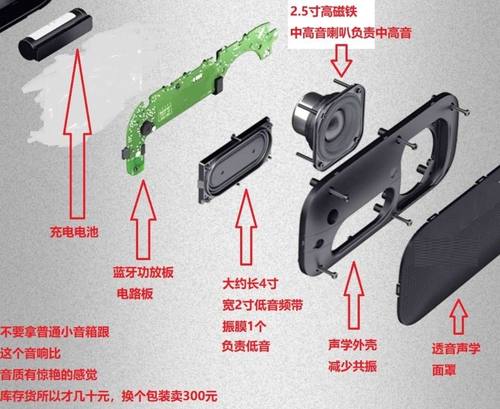 2.5寸高磁铁
中高音喇叭负责中高音

充电电池

蓝牙功放板
电路板

大约长4寸
宽2寸低音频带
振膜1个
负责低音

声学外壳
减少共振

透音声学
面罩

不要拿普通小音箱跟
这个音响比
音质有惊艳的感觉
库存货所以才几十元，换个包装卖300元