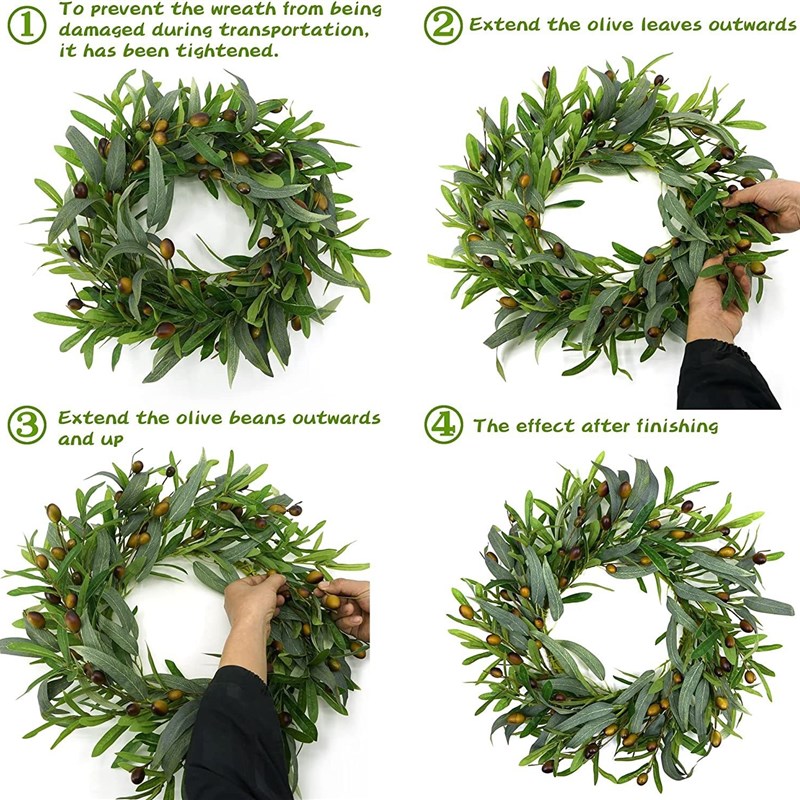 ① To prevent the wreath from being damaged during transportation, it has been tightened.

② Extend the olive leaves outwards

③ Extend the olive beans outwards and up

④ The effect after finishing